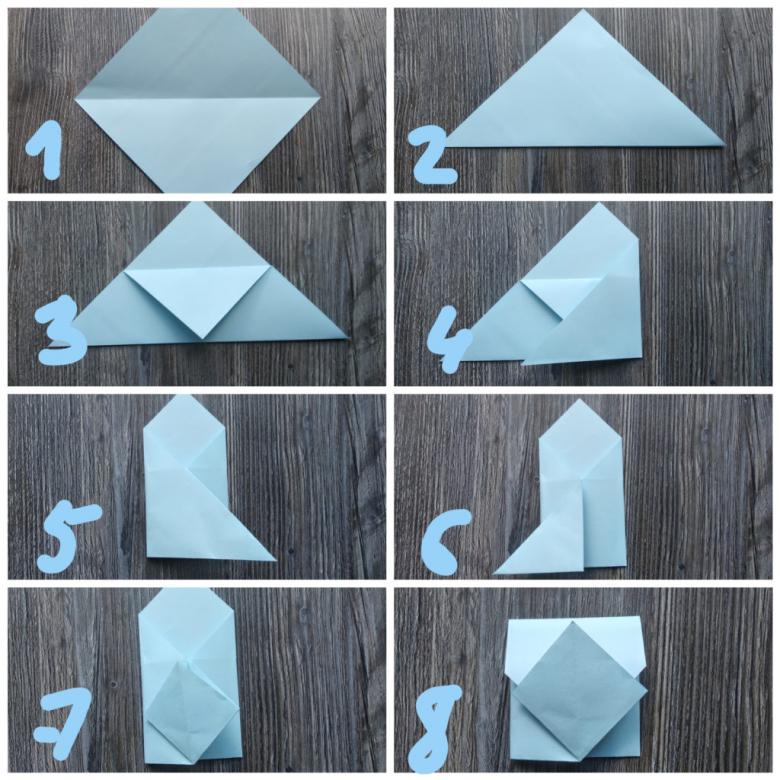 1

2

3

4

5

6

7

8